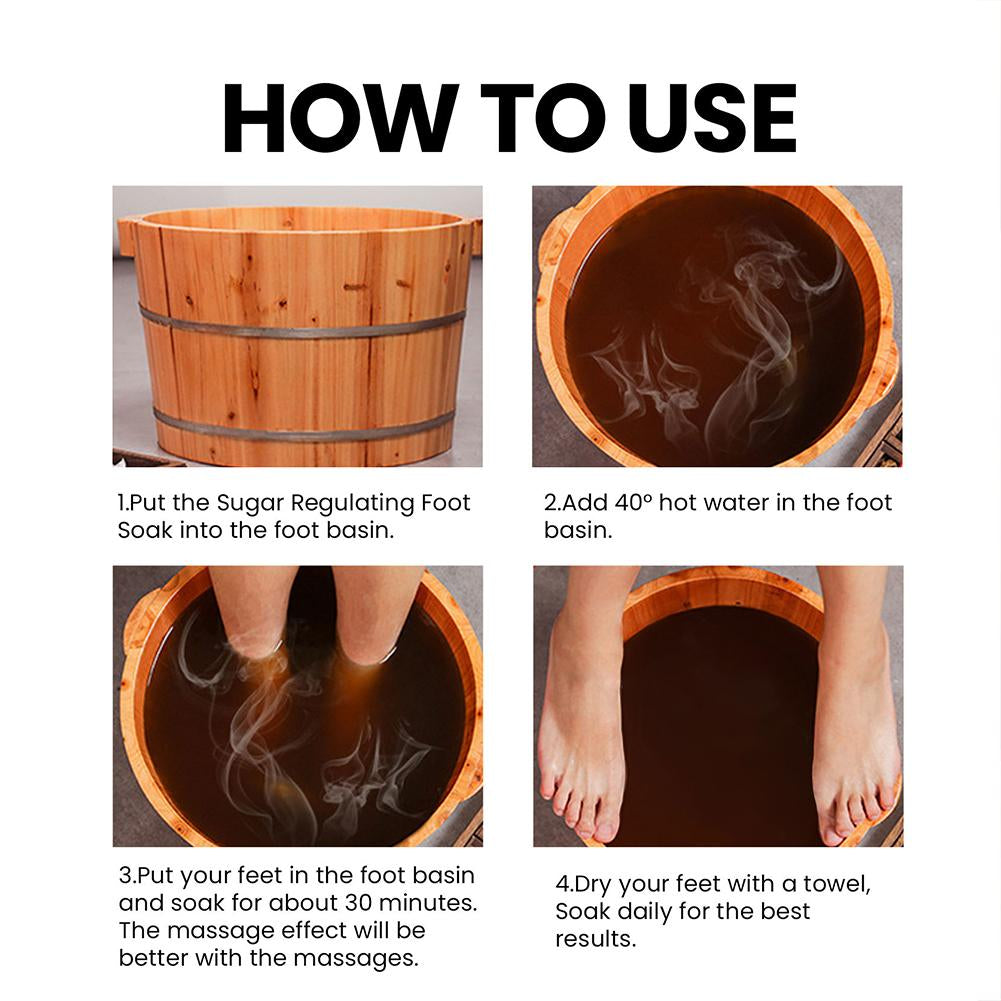 HOW TO USE

1.Put the Sugar Regulating Foot Soak into the foot basin.

2.Add 40° hot water in the foot basin.

3.Put your feet in the foot basin and soak for about 30 minutes. The massage effect will be better with the massages.

4.Dry your feet with a towel, Soak daily for the best results.