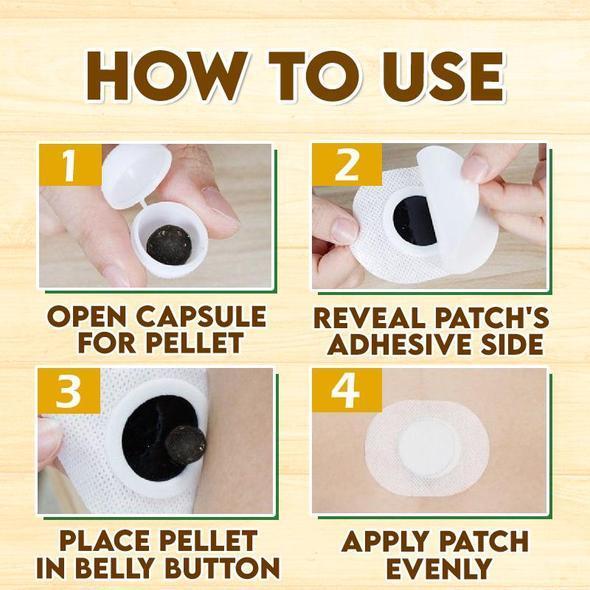 HOW TO USE

1

OPEN CAPSULE FOR PELLET

2

REVEAL PATCH'S ADHESIVE SIDE

3

PLACE PELLET IN BELLY BUTTON

4

APPLY PATCH EVENLY