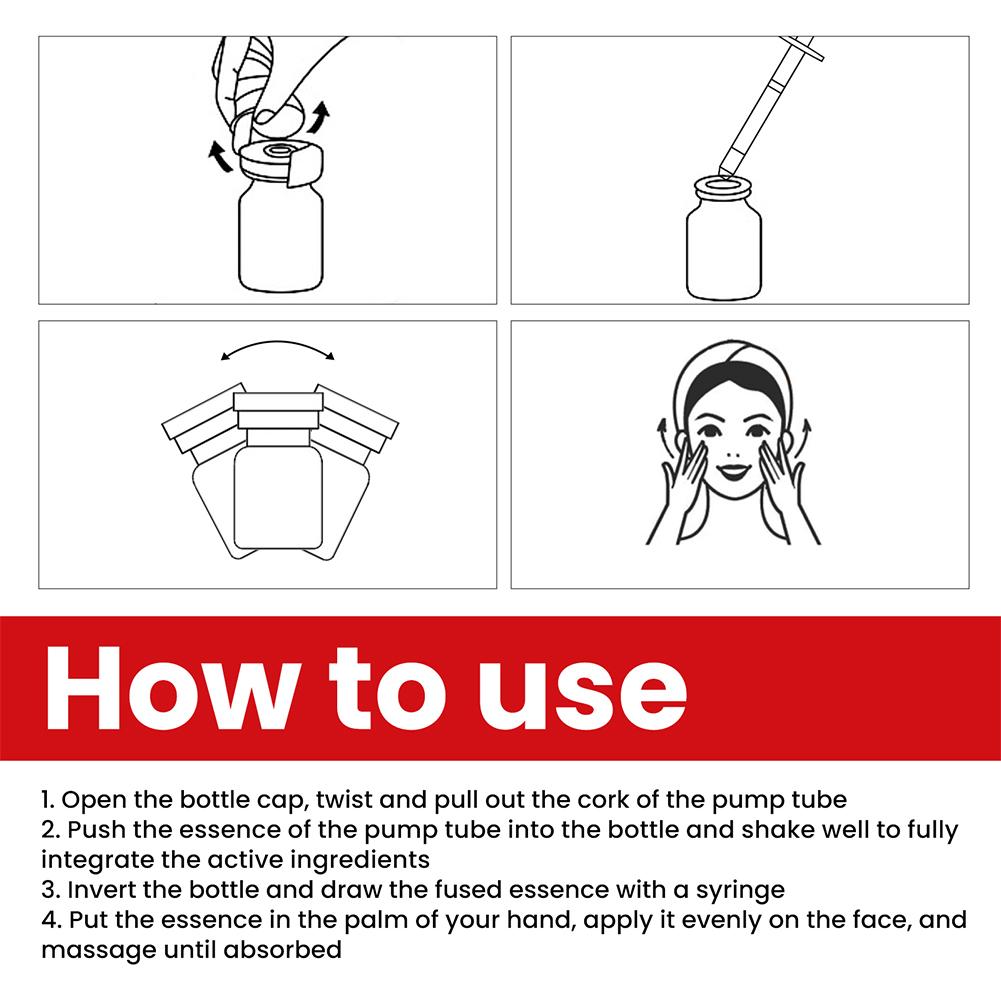 How to use

1. Open the bottle cap, twist and pull out the cork of the pump tube
2. Push the essence of the pump tube into the bottle and shake well to fully integrate the active ingredients
3. Invert the bottle and draw the fused essence with a syringe
4. Put the essence in the palm of your hand, apply it evenly on the face, and massage until absorbed