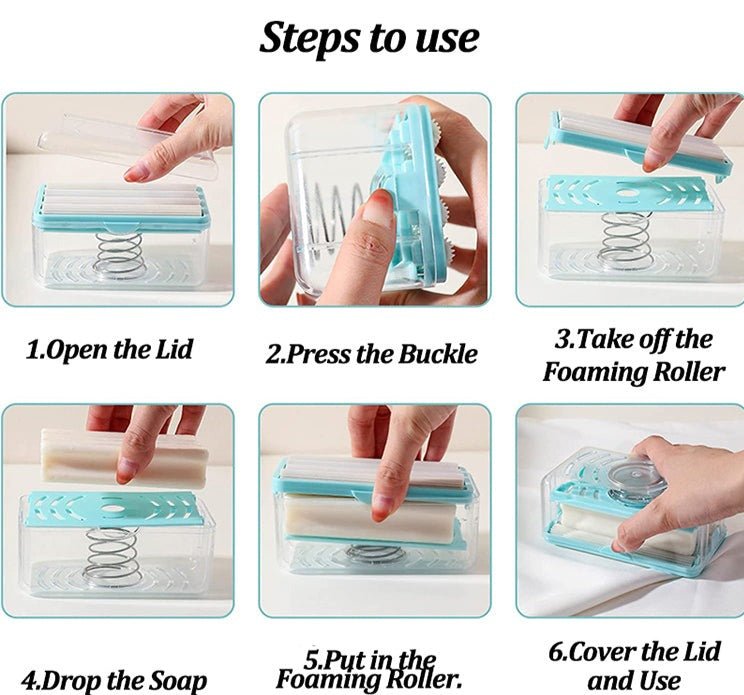 Steps to use

1.Open the Lid

2.Press the Buckle

3.Take off the Foaming Roller

4.Drop the Soap

5.Put in the Foaming Roller.

6.Cover the Lid and Use