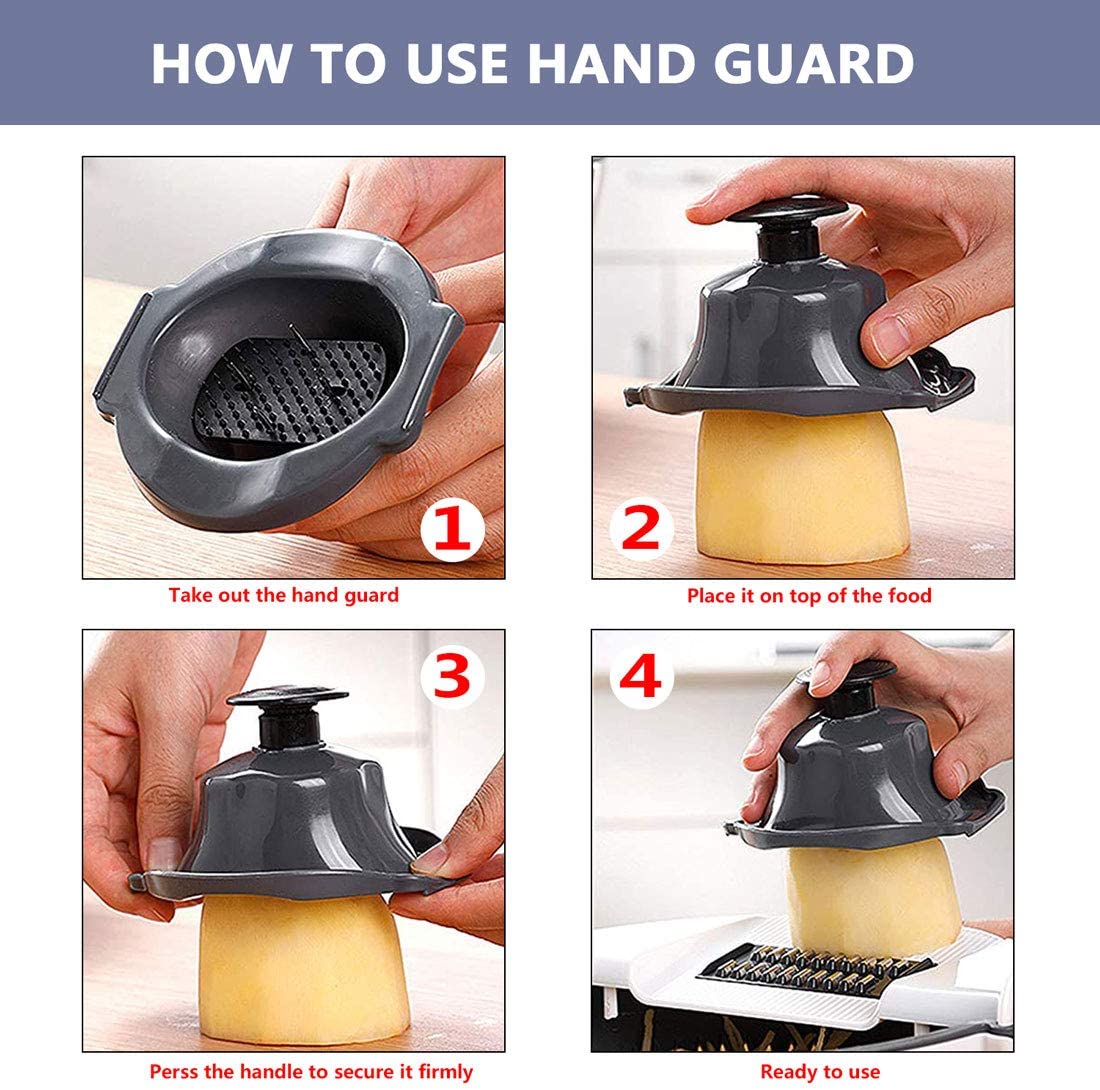 HOW TO USE HAND GUARD

1
Take out the hand guard

2
Place it on top of the food

3
Perss the handle to secure it firmly

4
Ready to use