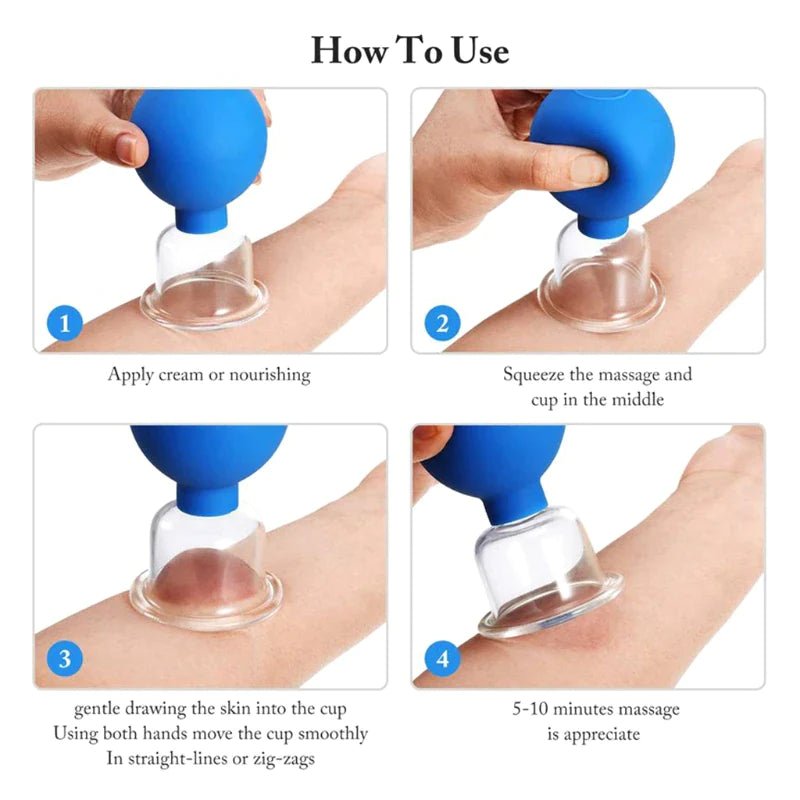 How To Use

1

Apply cream or nourishing

2

Squeeze the massage and cup in the middle

3

gentle drawing the skin into the cup
Using both hands move the cup smoothly
In straight-lines or zig-zags

4

5-10 minutes massage is appreciate