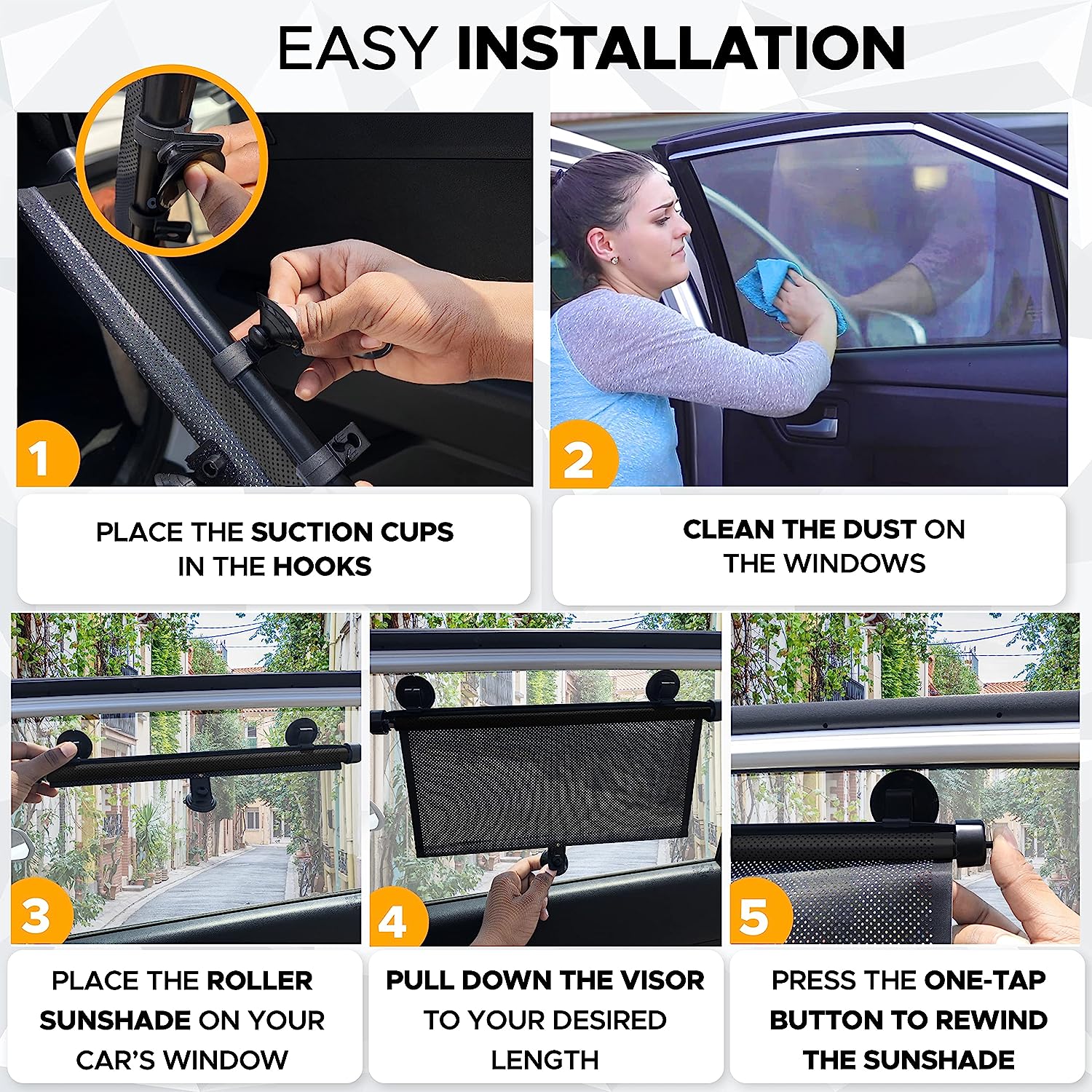 EASY INSTALLATION

1

PLACE THE SUCTION CUPS IN THE HOOKS

2

CLEAN THE DUST ON THE WINDOWS

3

PLACE THE ROLLER SUNSHADE ON YOUR CAR'S WINDOW

4

PULL DOWN THE VISOR TO YOUR DESIRED LENGTH

5

PRESS THE ONE-TAP BUTTON TO REWIND THE SUNSHADE